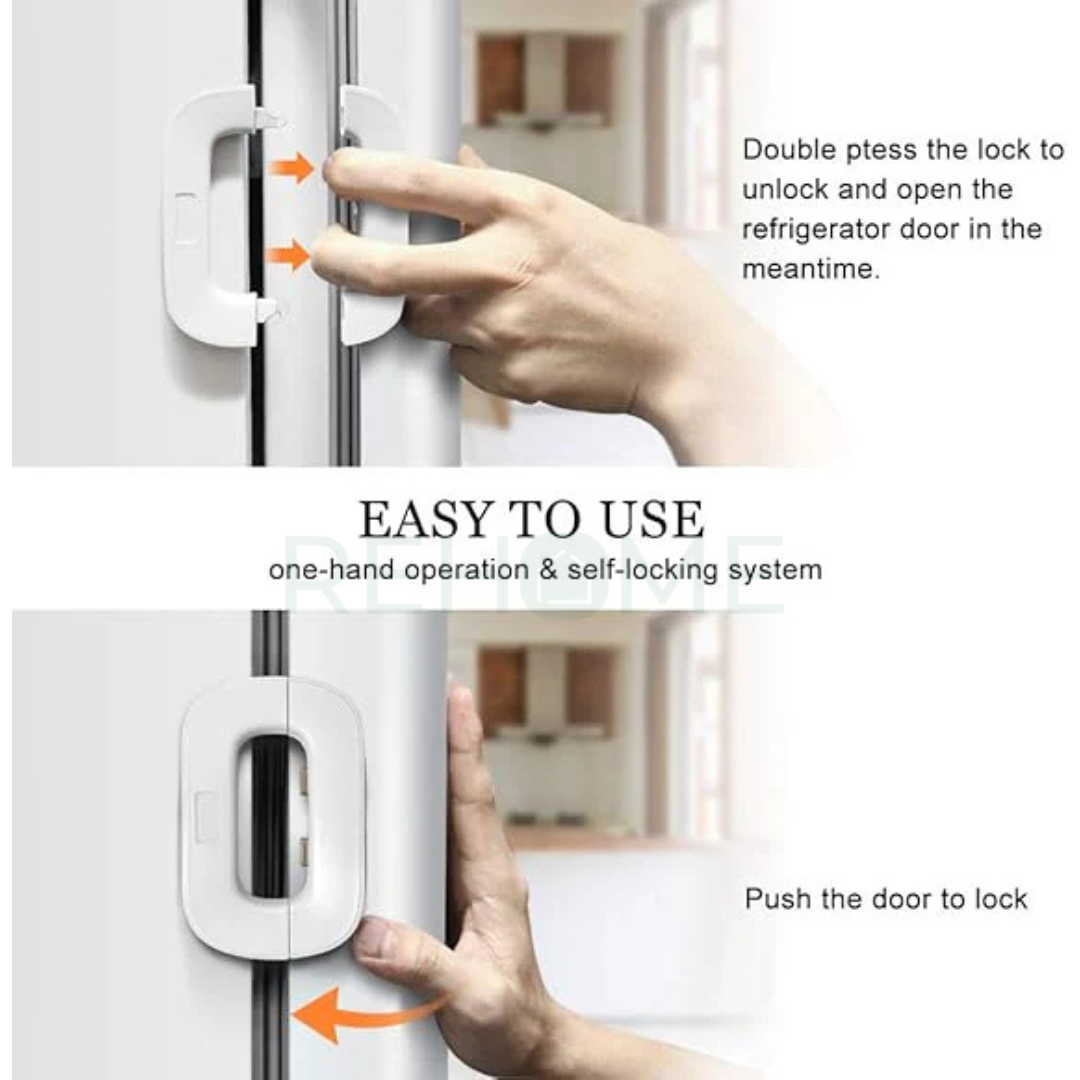 Double ptess the lock to unlock and open the refrigerator door in the meantime.

EASY TO USE
one-hand operation & self-locking system

REHOME

Push the door to lock